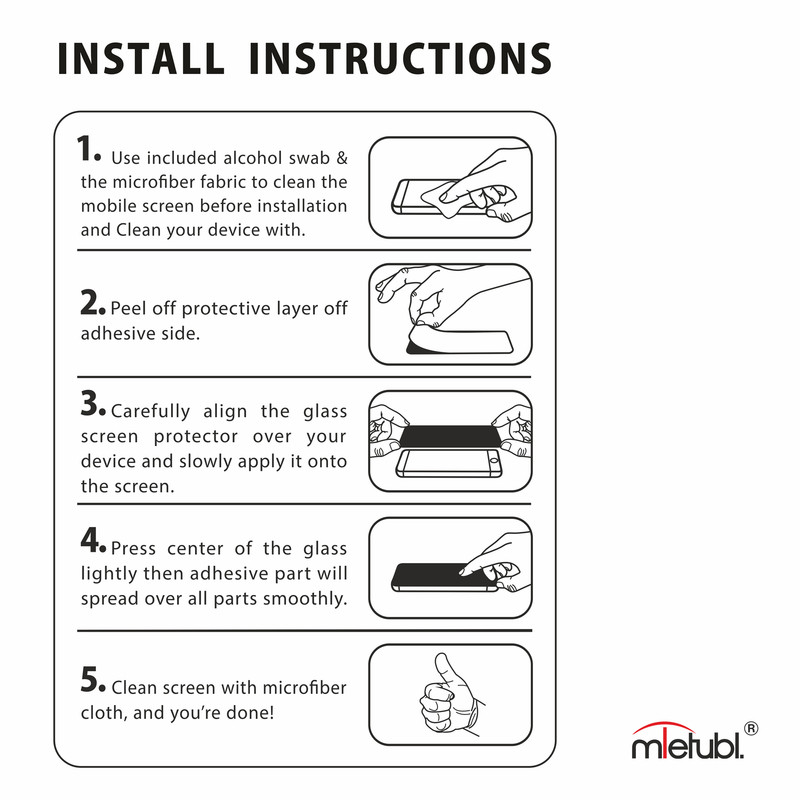 INSTALL INSTRUCTIONS

1. Use included alcohol swab & the microfiber fabric to clean the mobile screen before installation and Clean your device with.

2. Peel off protective layer off adhesive side.

3. Carefully align the glass screen protector over your device and slowly apply it onto the screen.

4. Press center of the glass lightly then adhesive part will spread over all parts smoothly.

5. Clean screen with microfiber cloth, and you're done!

mietubl.®